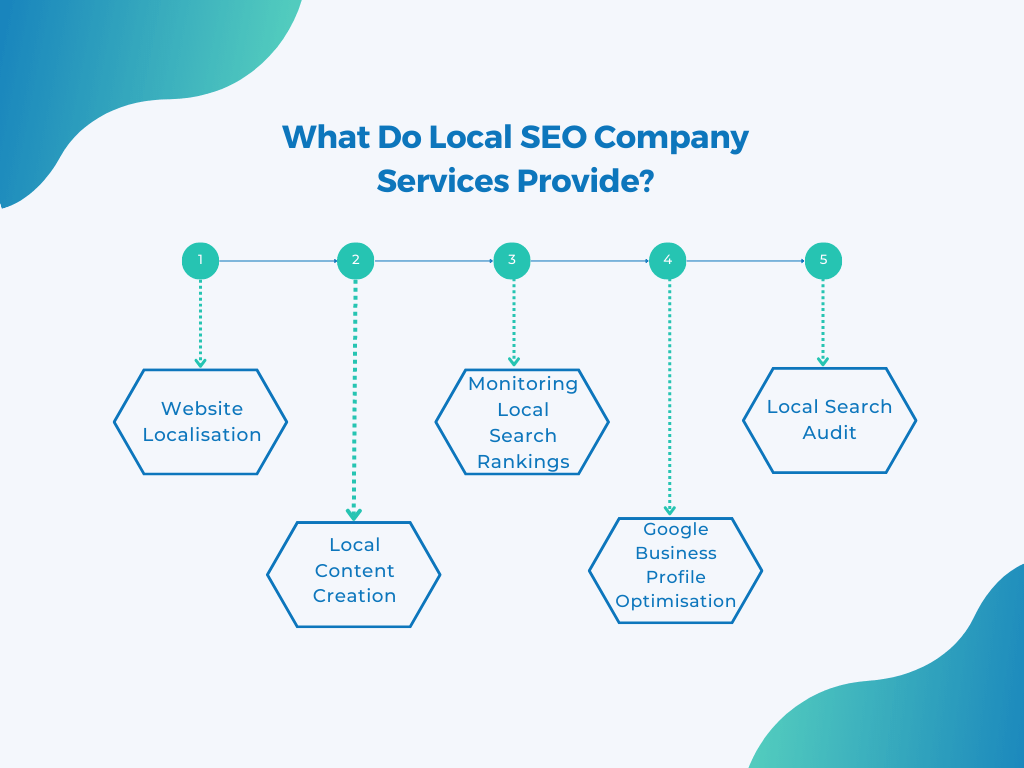 What Do Local SEO Company Services Provide?

1

2

3

4

5

Website Localisation

Local Content Creation

Monitoring Local Search Rankings

Google Business Profile Optimisation

Local Search Audit